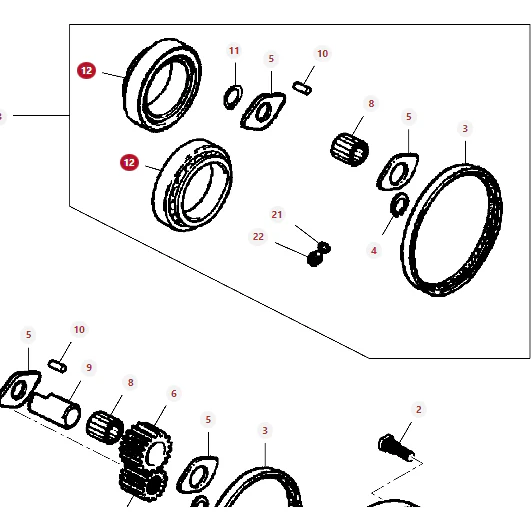 12
11
5
10
8
5
3
12
21
22
4
5
10
9
8
6
5
3
2