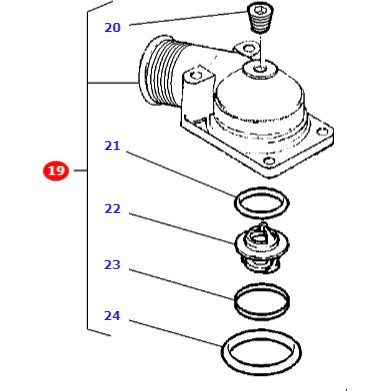 20

21

19

22

23

24