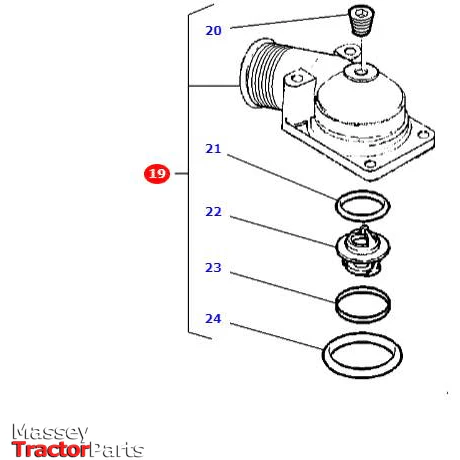 20

21

19

22

23

24

Massey
TractorParts