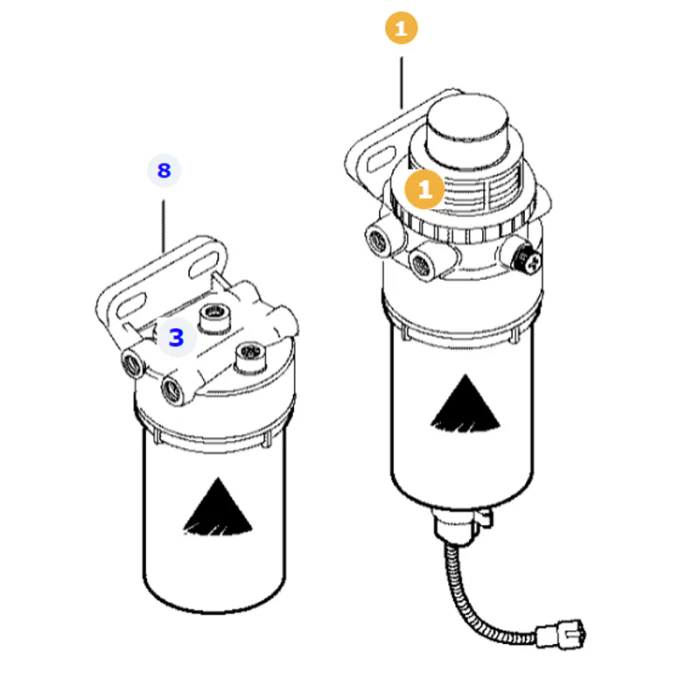 1
8
1
3